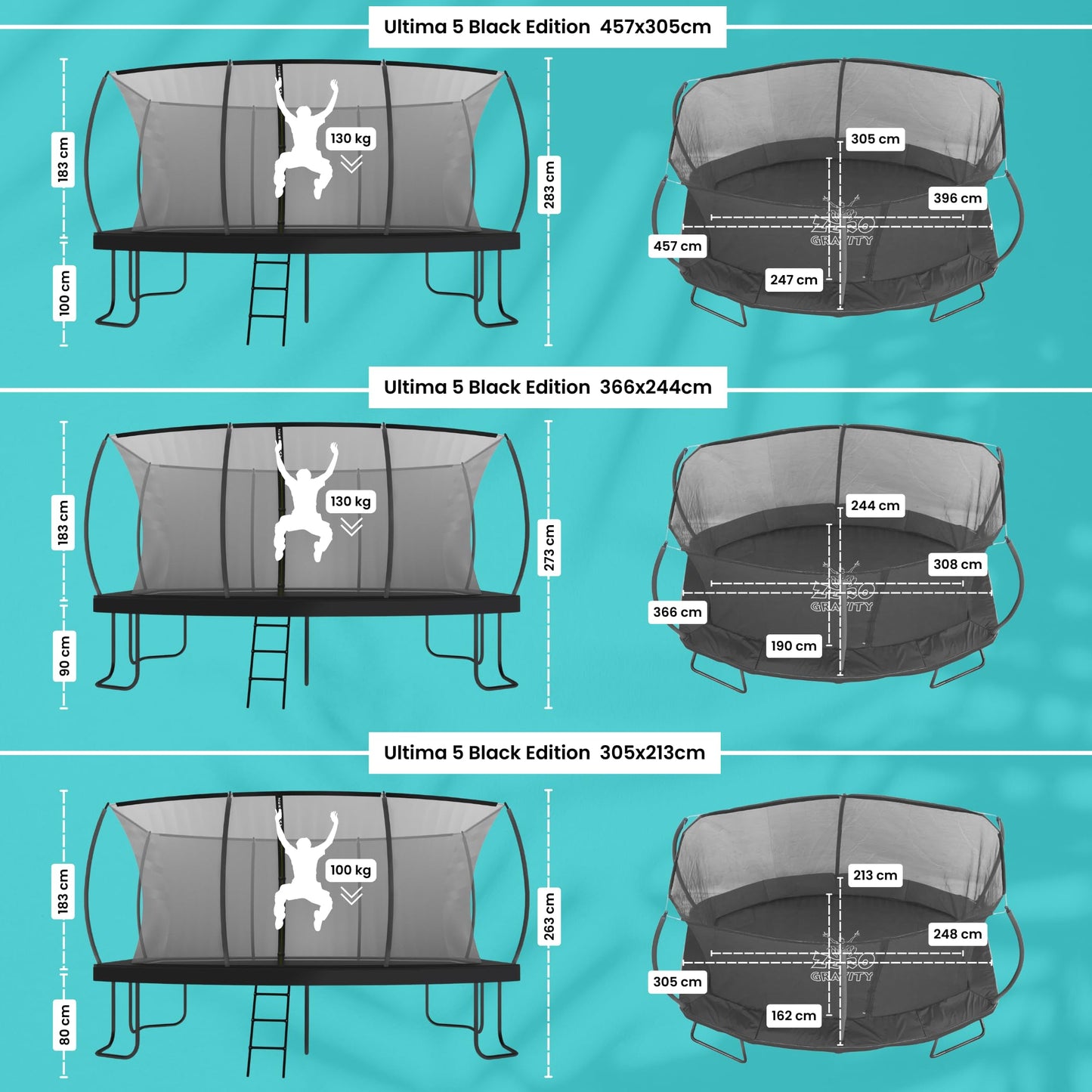 Ultima 5 Black Edition 457x305cm

183 cm
100 cm
130 kg
283 cm
305 cm
396 cm
457 cm
247 cm
ZERO GRAVITY

Ultima 5 Black Edition 366x244cm

183 cm
90 cm
130 kg
273 cm
244 cm
308 cm
366 cm
190 cm
ZERO GRAVITY

Ultima 5 Black Edition 305x213cm

183 cm
80 cm
100 kg
263 cm
213 cm
248 cm
305 cm
162 cm
ZERO GRAVITY