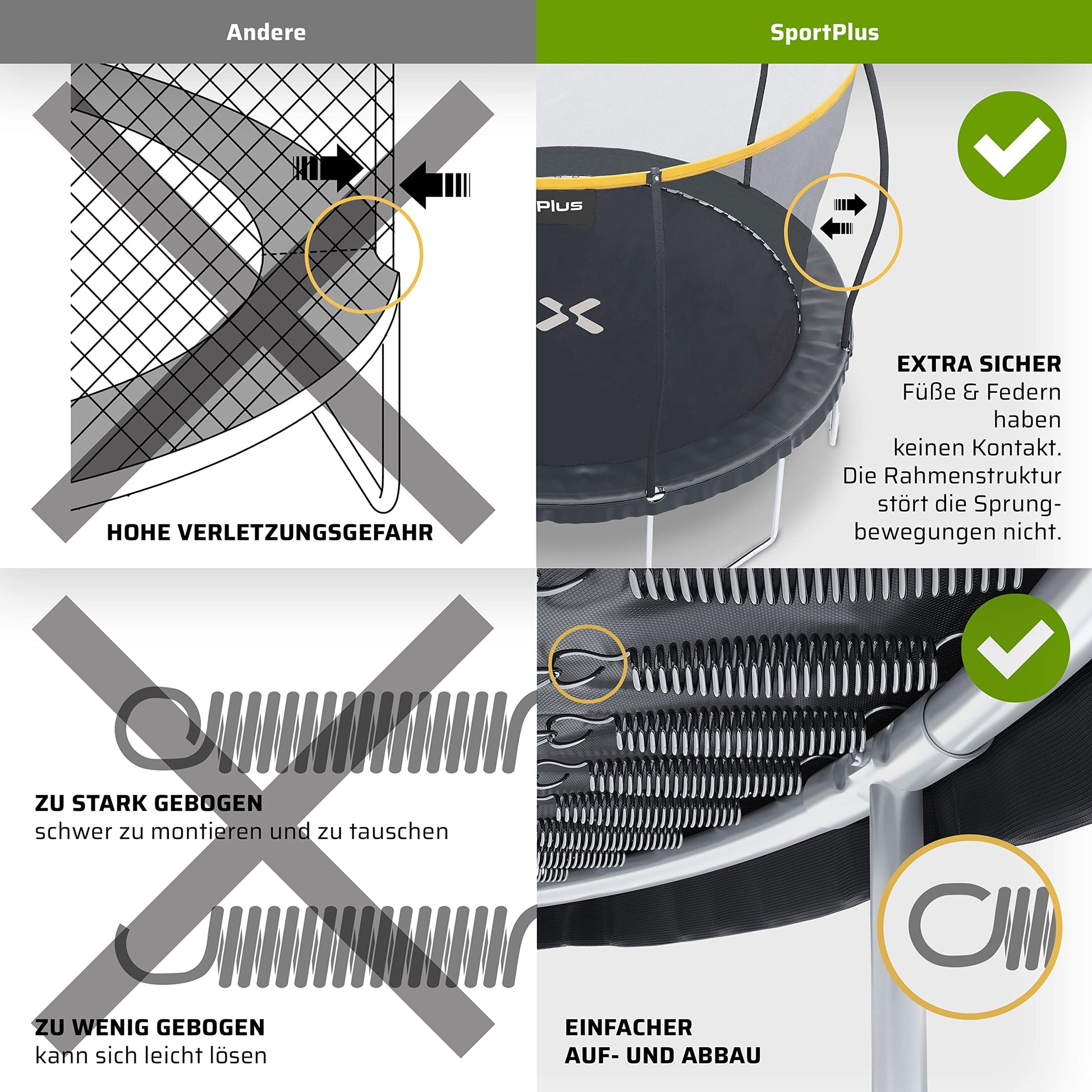 Andere

SportPlus

HOHE VERLETZUNGSGEFAHR

Plus

EXTRA SICHER
Füße & Federn haben keinen Kontakt. Die Rahmenstruktur stört die Sprungbewegungen nicht.

ZU STARK GEBOGEN
schwer zu montieren und zu tauschen

ZU WENIG GEBOGEN
kann sich leicht lösen

EINFACHER
AUF- UND ABBAU