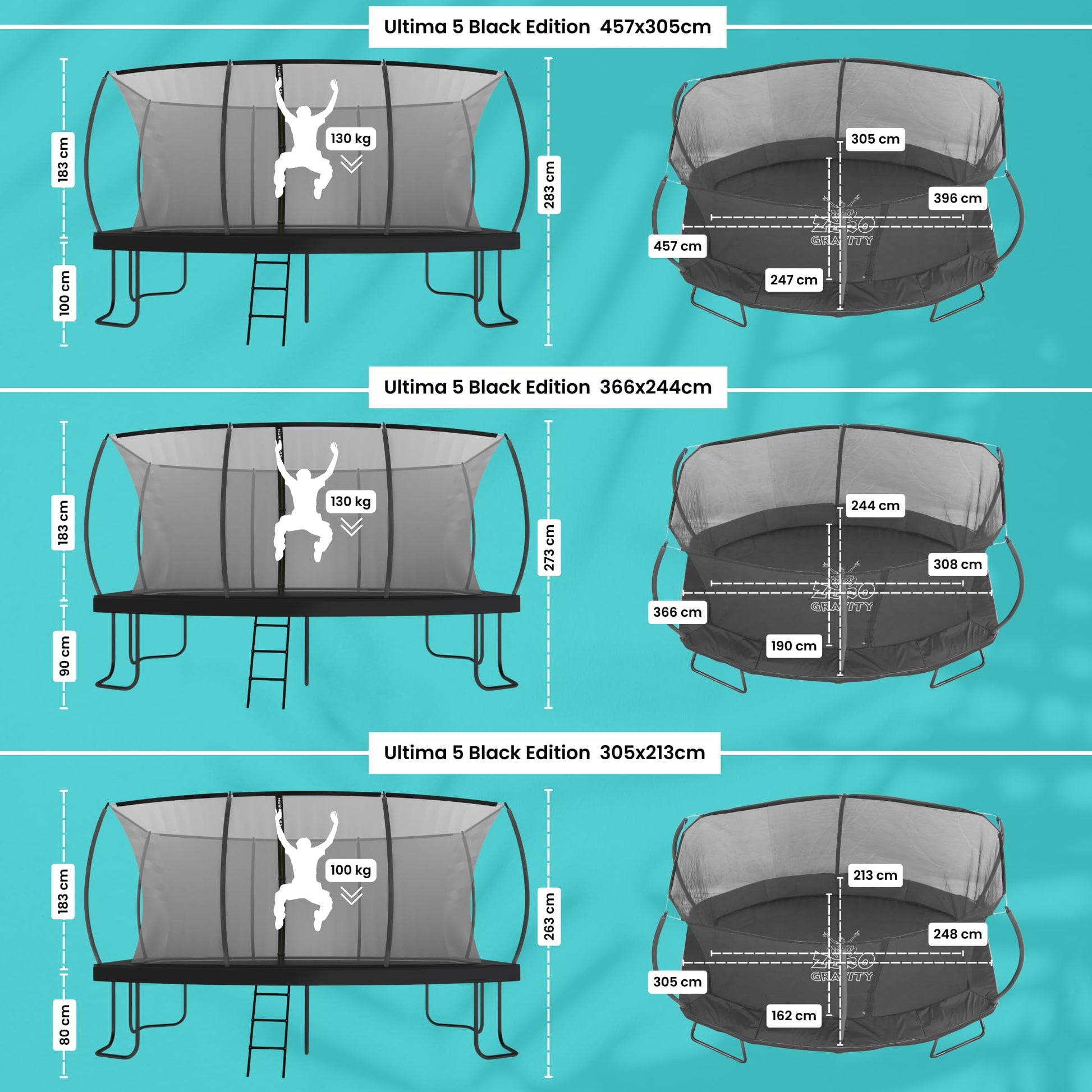 Ultima 5 Black Edition 457x305cm

183 cm
100 cm
130 kg
283 cm

305 cm
396 cm
457 cm
247 cm
ZERO GRAVITY

Ultima 5 Black Edition 366x244cm

183 cm
90 cm
130 kg
273 cm

244 cm
308 cm
366 cm
190 cm
ZERO GRAVITY

Ultima 5 Black Edition 305x213cm

183 cm
80 cm
100 kg
263 cm

213 cm
248 cm
305 cm
162 cm
ZERO GRAVITY